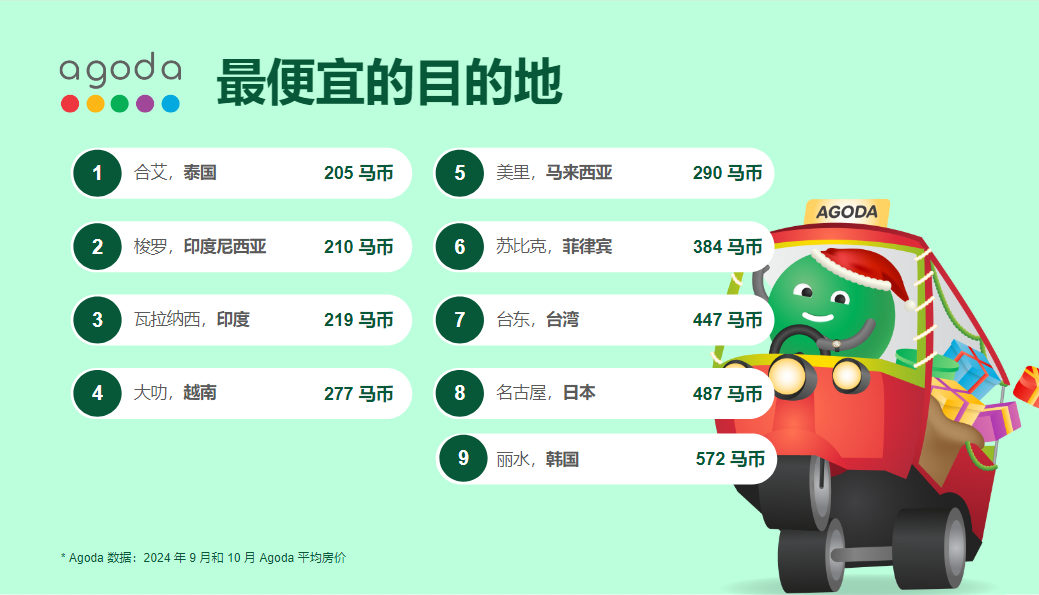 agoda

最便宜的目的地

1 合艾，泰国 205 马币

2 梭罗，印度尼西亚 210 马币

3 瓦拉纳西，印度 219 马币

4 大叻，越南 277 马币

5 美里，马来西亚 290 马币

6 苏比克，菲律宾 384 马币

7 台东，台湾 447 马币

8 名古屋，日本 487 马币

9 丽水，韩国 572 马币

AGODA

* Agoda 数据：2024 年 9 月和 10 月 Agoda 平均房价