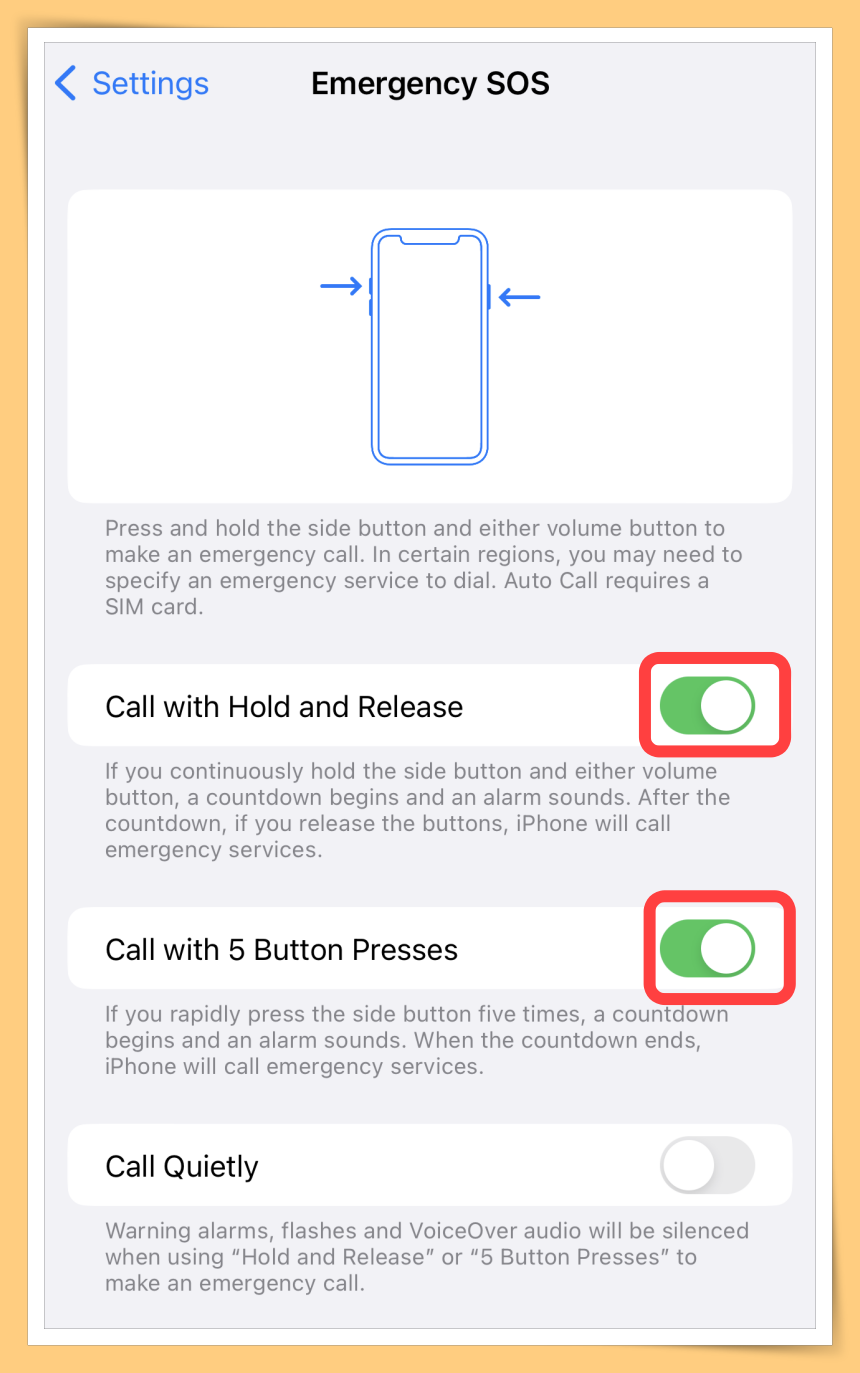 Settings

Emergency SOS

Press and hold the side button and either volume button to make an emergency call. In certain regions, you may need to specify an emergency service to dial. Auto Call requires a SIM card.

Call with Hold and Release

If you continuously hold the side button and either volume button, a countdown begins and an alarm sounds. After the countdown, if you release the buttons, iPhone will call emergency services.

Call with 5 Button Presses

If you rapidly press the side button five times, a countdown begins and an alarm sounds. When the countdown ends, iPhone will call emergency services.

Call Quietly

Warning alarms, flashes and VoiceOver audio will be silenced when using “Hold and Release” or “5 Button Presses” to make an emergency call.