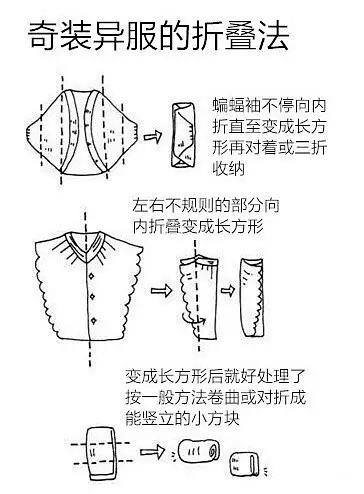 奇装异服的折叠法

蝙蝠袖不停向内折直至变成长方形再对着或三折收纳

左右不规则的部分向内折叠变成长方形

变成长方形后就好处理了按一般方法卷曲或对折成能竖立的小方块