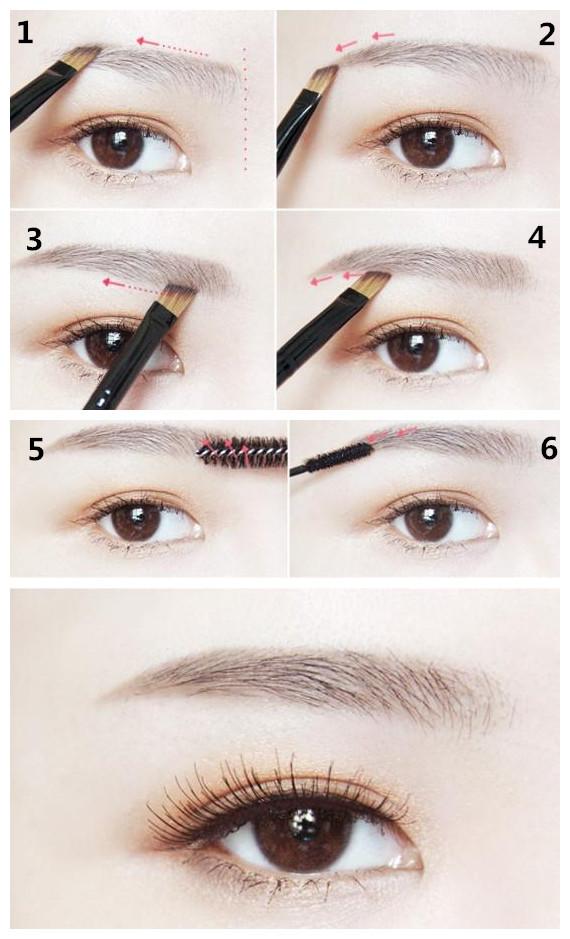 1
2
3
4
5
6