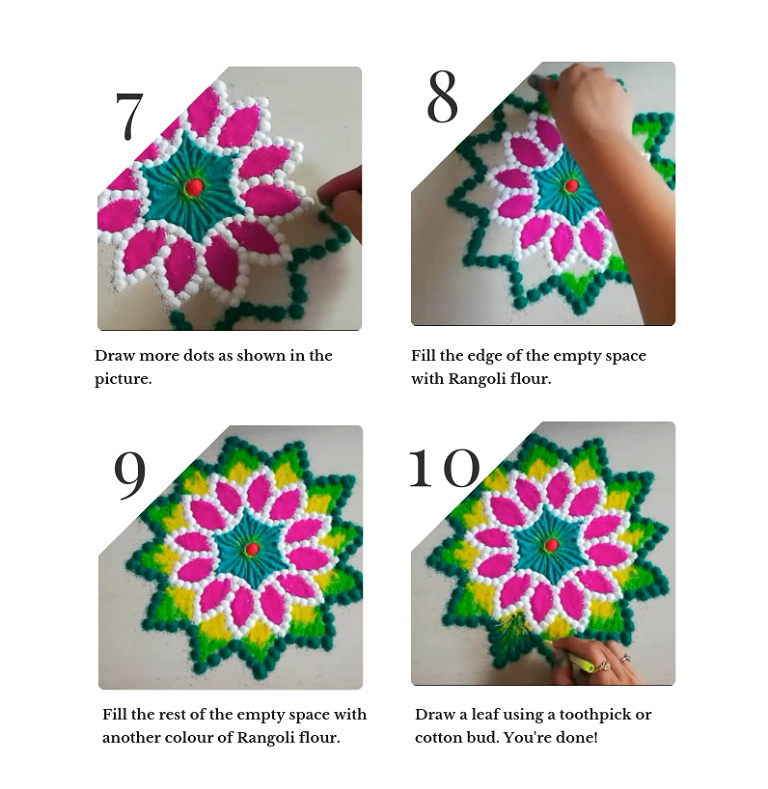 7

Draw more dots as shown in the picture.

8

Fill the edge of the empty space with Rangoli flour.

9

Fill the rest of the empty space with another colour of Rangoli flour.

10

Draw a leaf using a toothpick or cotton bud. You're done!