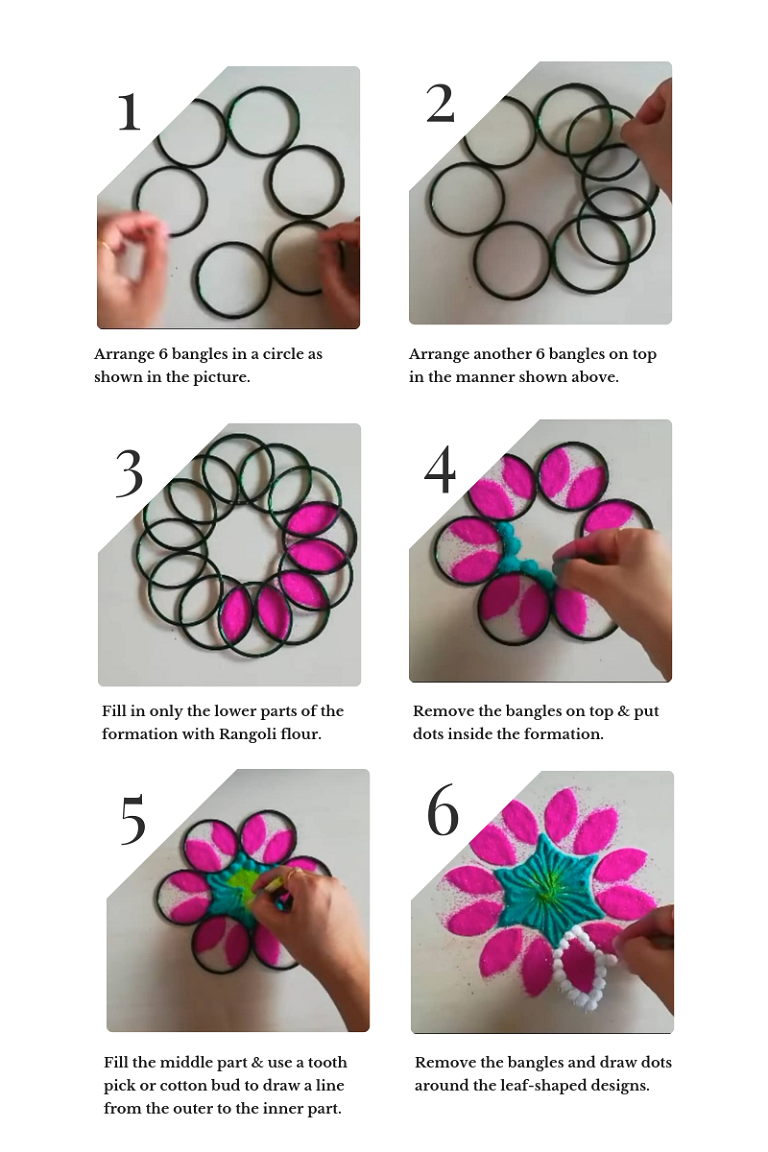 1

Arrange 6 bangles in a circle as shown in the picture.

2

Arrange another 6 bangles on top in the manner shown above.

3

Fill in only the lower parts of the formation with Rangoli flour.

4

Remove the bangles on top & put dots inside the formation.

5

Fill the middle part & use a tooth pick or cotton bud to draw a line from the outer to the inner part.

6

Remove the bangles and draw dots around the leaf-shaped designs.